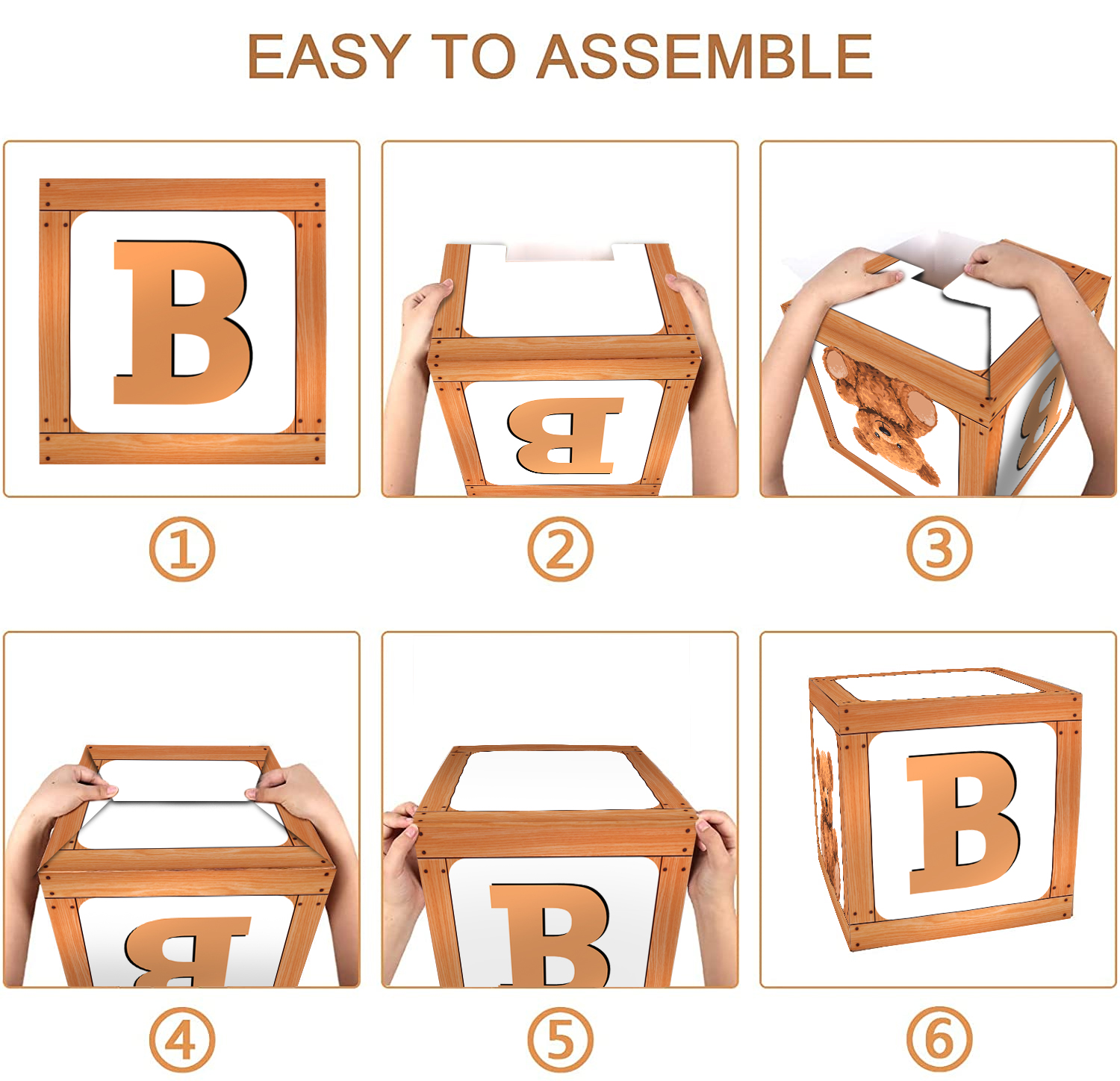 EASY TO ASSEMBLE

B

B

B

①

②

③

B

B

B

④

⑤

⑥